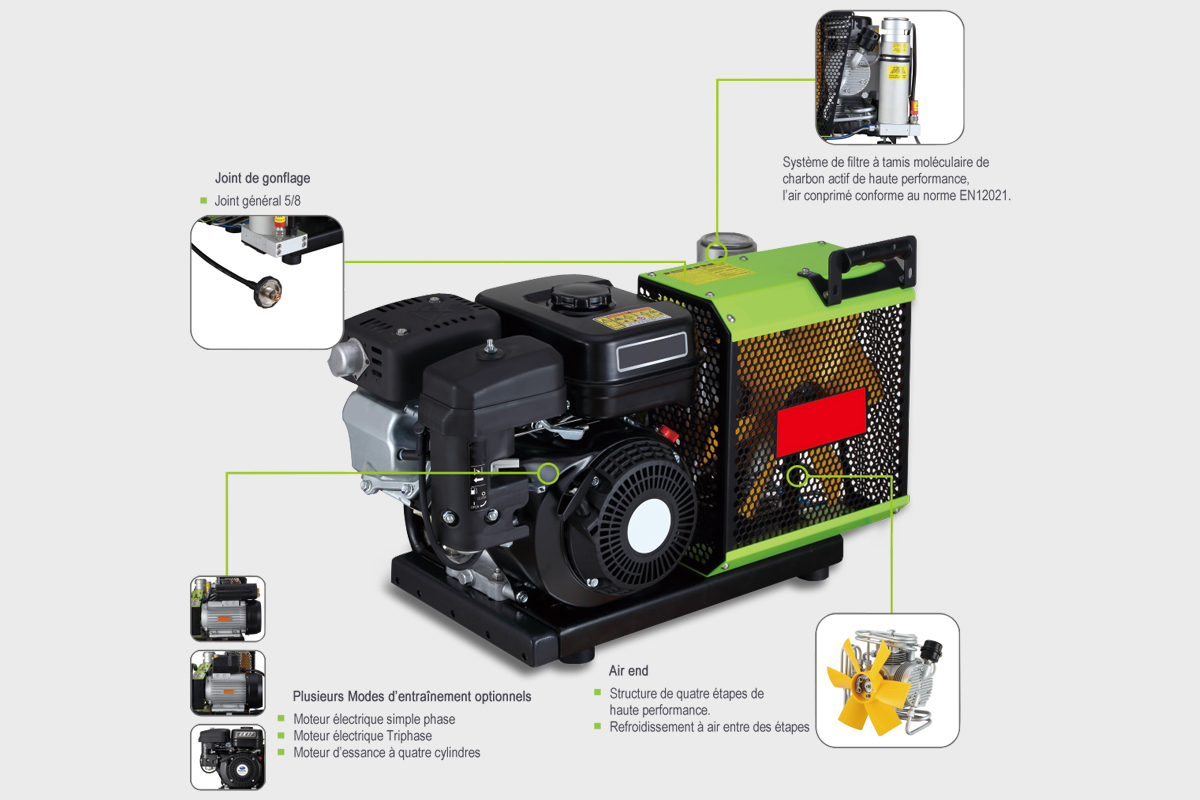 Système de filtre à tamis moléculaire de charbon actif de haute performance, l'air conprimé conforme au norme EN12021.

Joint de gonflage
Joint général 5/8

Plusieurs Modes d'entraînement optionnels
Moteur électrique simple phase
Moteur électrique Triphase
Moteur d'essance à quatre cylindres

Air end
Structure de quatre étapes de haute performance.
Refroidissement à air entre des étapes