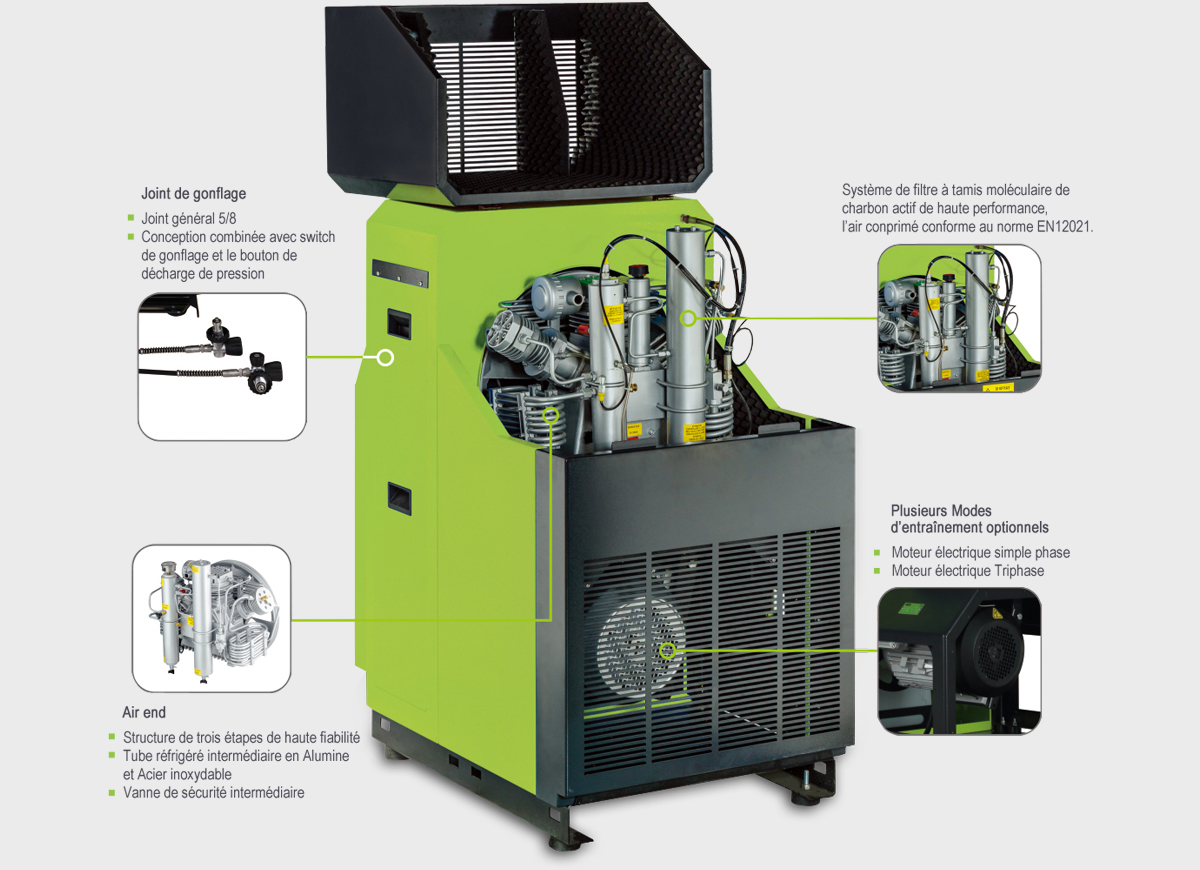 Joint de gonflage

Joint général 5/8
Conception combinée avec switch de gonflage et le bouton de décharge de pression

Système de filtre à tamis moléculaire de charbon actif de haute performance, l'air conprimé conforme au norme EN12021.

Plusieurs Modes d'entraînement optionnels

Moteur électrique simple phase
Moteur électrique Triphase

Air end

Structure de trois étapes de haute fiabilité
Tube réfrigéré intermédiaire en Alumine et Acier inoxydable
Vanne de sécurité intermédiaire